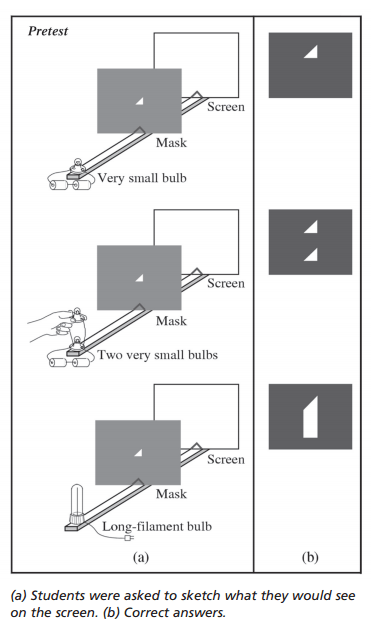 Pretest

Screen

Mask

Very small bulb

Screen

Mask

Two very small bulbs

Screen

Mask

Long-filament bulb

(a)

(b)

(a) Students were asked to sketch what they would see on the screen. (b) Correct answers.